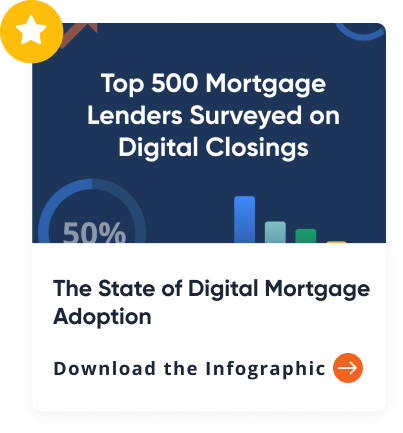 Top 500 Mortgage Lenders Surveyed on Digital Closings

50%

The State of Digital Mortgage Adoption

Download the Infographic